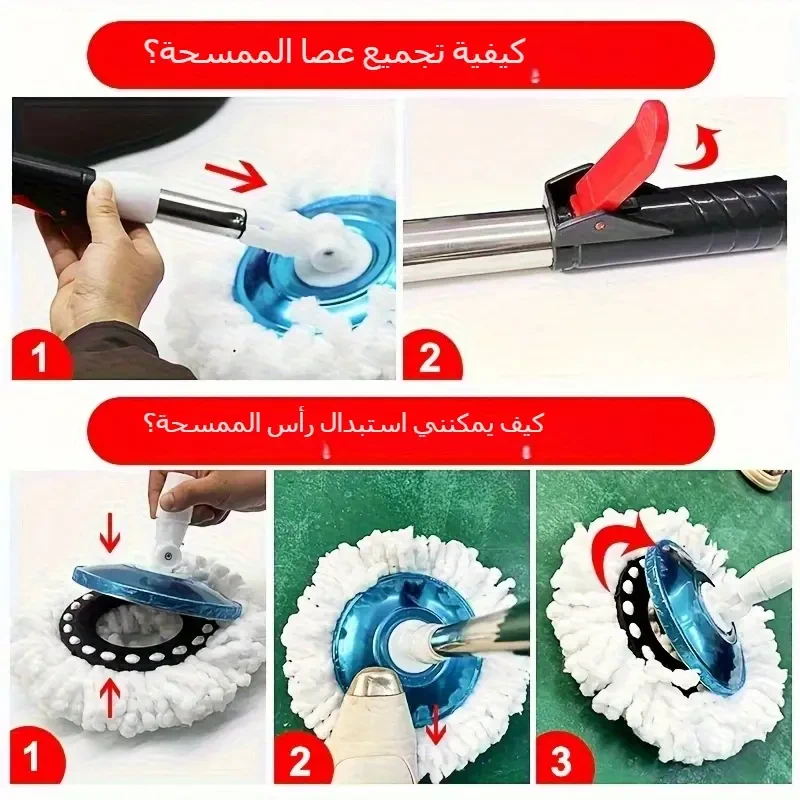 كيفية تجميع عصا الممسحة؟

1

2

كيف يمكنني استبدال رأس الممسحة؟

1

2

3